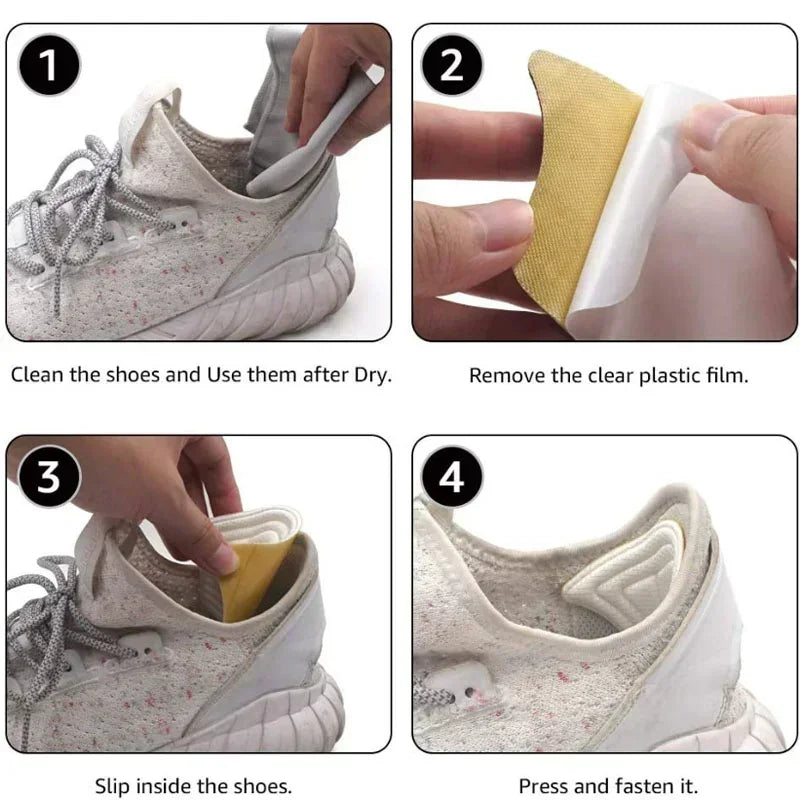 1

Clean the shoes and Use them after Dry.

2

Remove the clear plastic film.

3

Slip inside the shoes.

4

Press and fasten it.